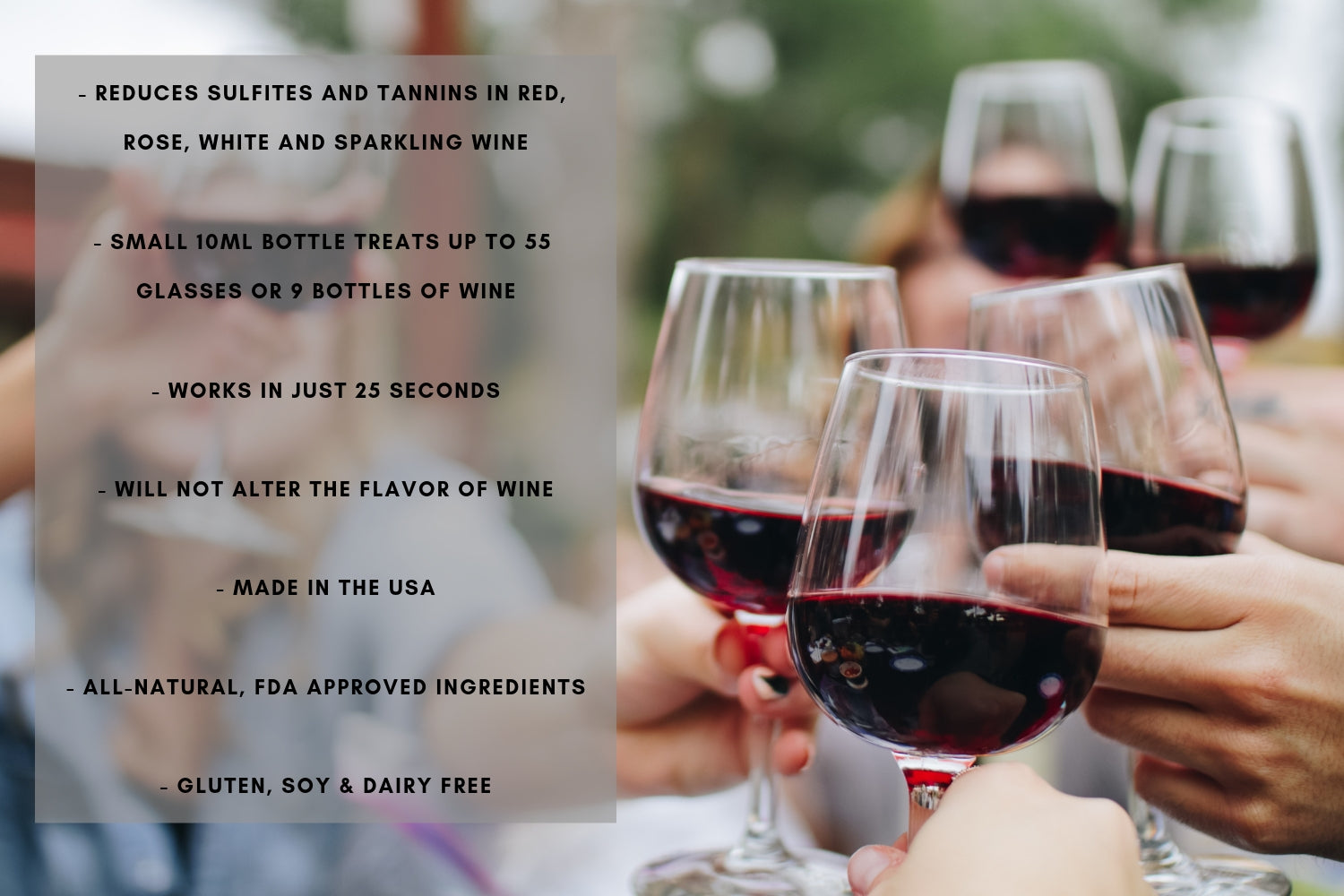 - REDUCES SULFITES AND TANNINS IN RED, ROSE, WHITE AND SPARKLING WINE

- SMALL 10ML BOTTLE TREATS UP TO 55 GLASSES OR 9 BOTTLES OF WINE

- WORKS IN JUST 25 SECONDS

- WILL NOT ALTER THE FLAVOR OF WINE

- MADE IN THE USA

- ALL-NATURAL, FDA APPROVED INGREDIENTS

- GLUTEN, SOY & DAIRY FREE